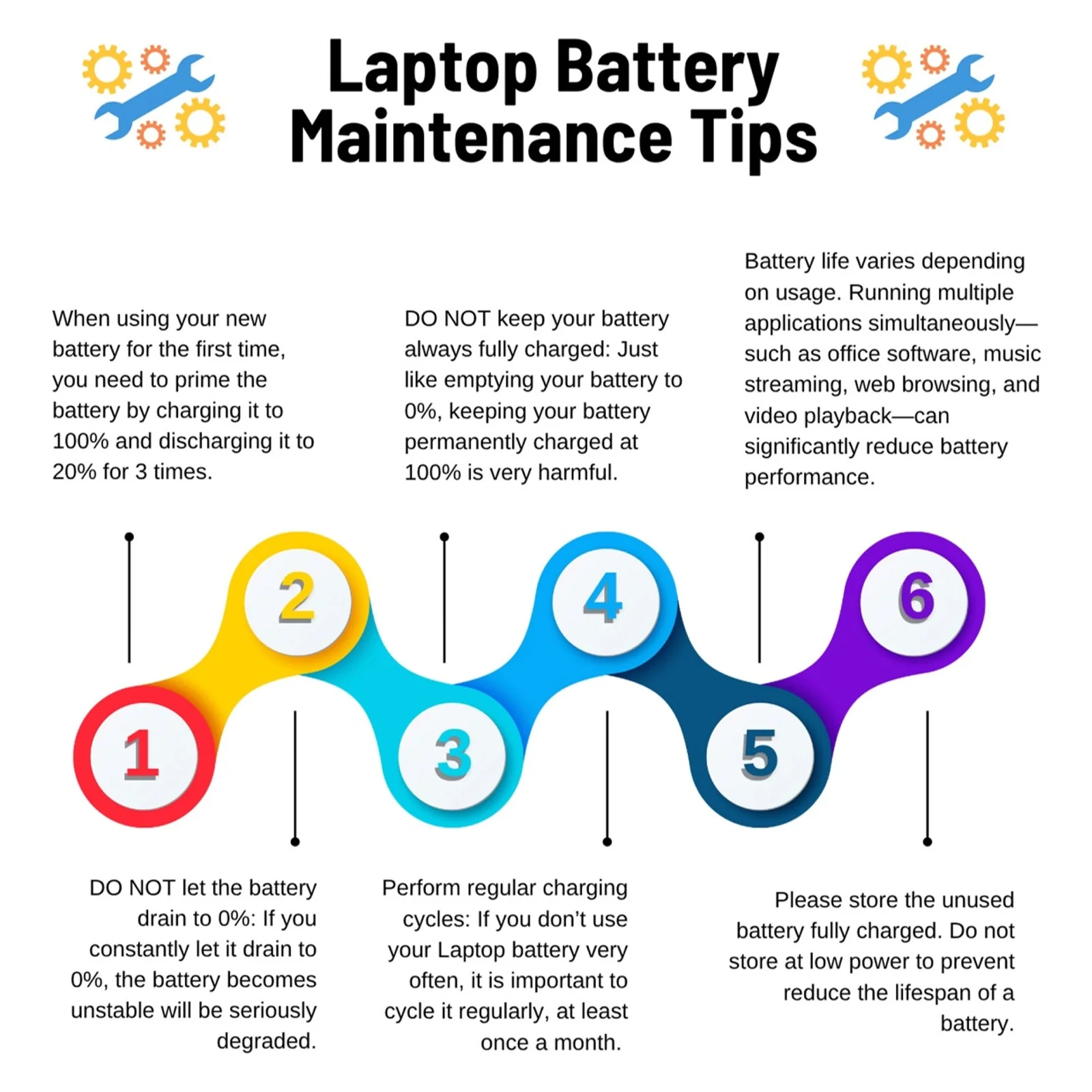 Laptop Battery Maintenance Tips

When using your new battery for the first time, you need to prime the battery by charging it to 100% and discharging it to 20% for 3 times.

DO NOT keep your battery always fully charged: Just like emptying your battery to 0%, keeping your battery permanently charged at 100% is very harmful.

Battery life varies depending on usage. Running multiple applications simultaneously—such as office software, music streaming, web browsing, and video playback—can significantly reduce battery performance.

2

4

6

1

3

5

DO NOT let the battery drain to 0%: If you constantly let it drain to 0%, the battery becomes unstable will be seriously degraded.

Perform regular charging cycles: If you don't use your Laptop battery very often, it is important to cycle it regularly, at least once a month.

Please store the unused battery fully charged. Do not store at low power to prevent reduce the lifespan of a battery.