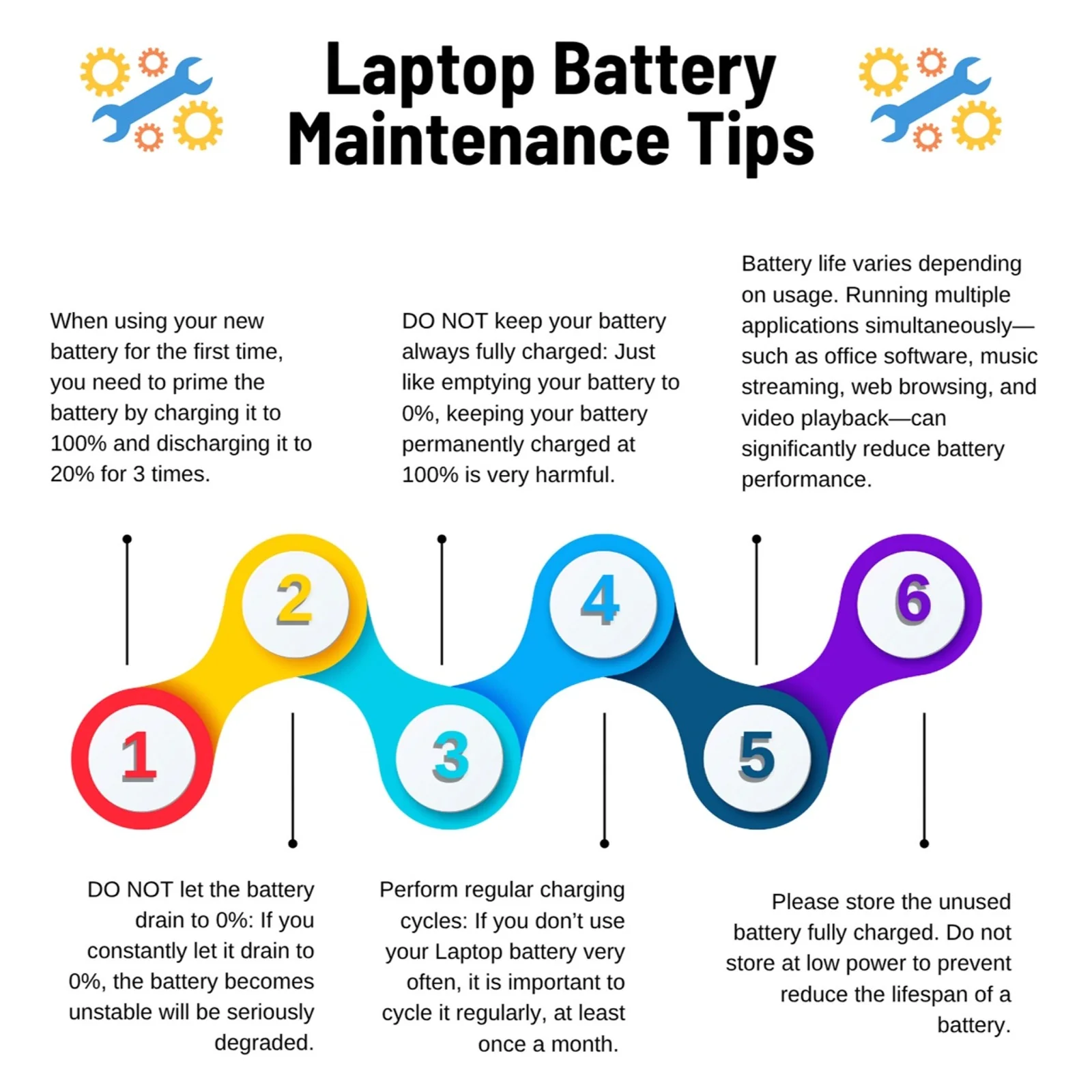 Laptop Battery Maintenance Tips

When using your new battery for the first time, you need to prime the battery by charging it to 100% and discharging it to 20% for 3 times.

DO NOT keep your battery always fully charged: Just like emptying your battery to 0%, keeping your battery permanently charged at 100% is very harmful.

Battery life varies depending on usage. Running multiple applications simultaneously—such as office software, music streaming, web browsing, and video playback—can significantly reduce battery performance.

2

4

6

1

3

5

DO NOT let the battery drain to 0%: If you constantly let it drain to 0%, the battery becomes unstable will be seriously degraded.

Perform regular charging cycles: If you don't use your Laptop battery very often, it is important to cycle it regularly, at least once a month.

Please store the unused battery fully charged. Do not store at low power to prevent reduce the lifespan of a battery.